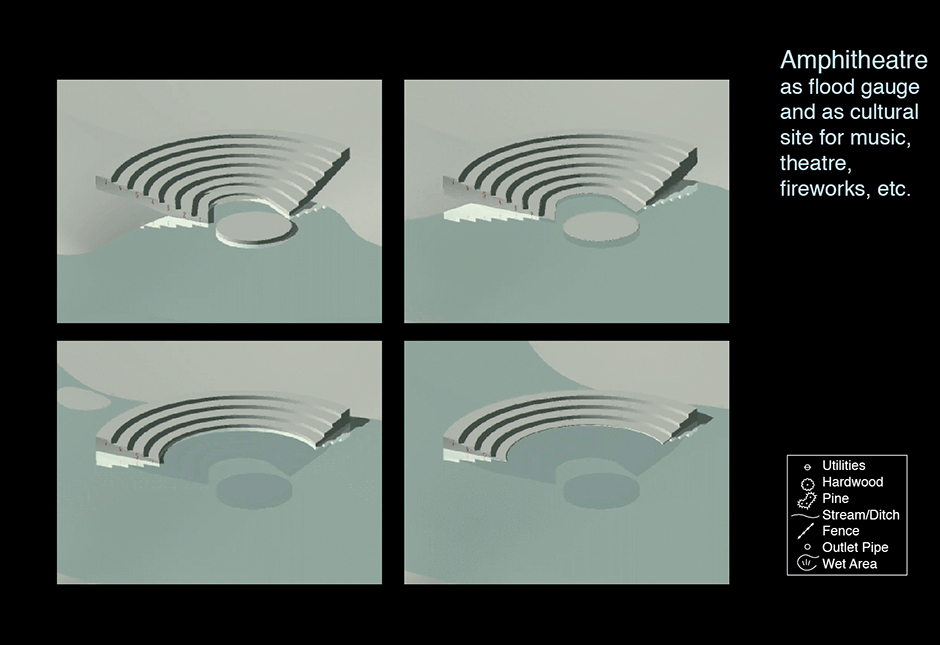 Amphitheatre as flood gauge and as cultural site for music, theatre, fireworks, etc.

Utilities
Hardwood
Pine
Stream/Ditch
Fence
Outlet Pipe
Wet Area